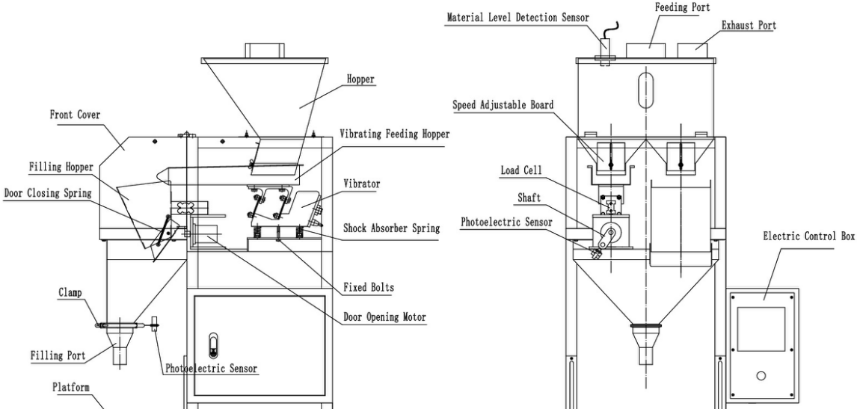 Hopper
Front Cover
Vibrating Feeding Hopper
Filling Hopper
Vibrator
Door Closing Spring
Shock Absorber Spring
Fixed Bolts
Clamp
Door Opening Motor
Filling Port
Photoelectric Sensor
Platform
Material Level Detection Sensor
Feeding Port
Exhaust Port
Speed Adjustable Board
Load Cell
Shaft
Photoelectric Sensor
Electric Control Box